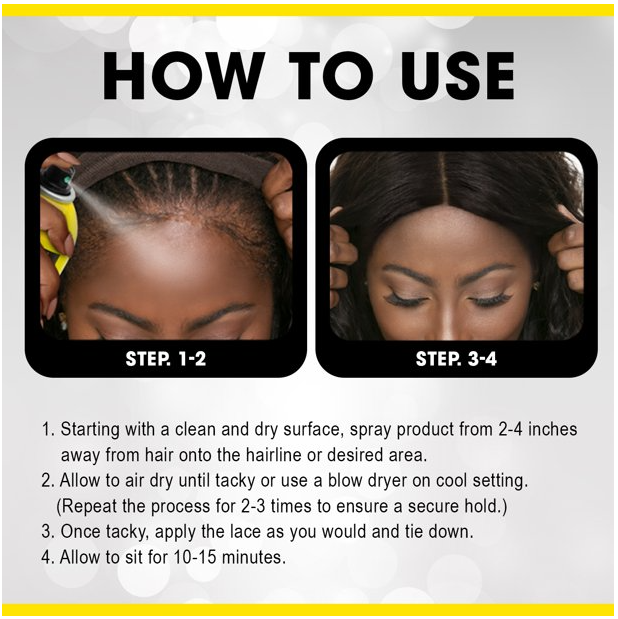 HOW TO USE

STEP. 1-2

STEP. 3-4

1. Starting with a clean and dry surface, spray product from 2-4 inches away from hair onto the hairline or desired area.
2. Allow to air dry until tacky or use a blow dryer on cool setting. (Repeat the process for 2-3 times to ensure a secure hold.)
3. Once tacky, apply the lace as you would and tie down.
4. Allow to sit for 10-15 minutes.