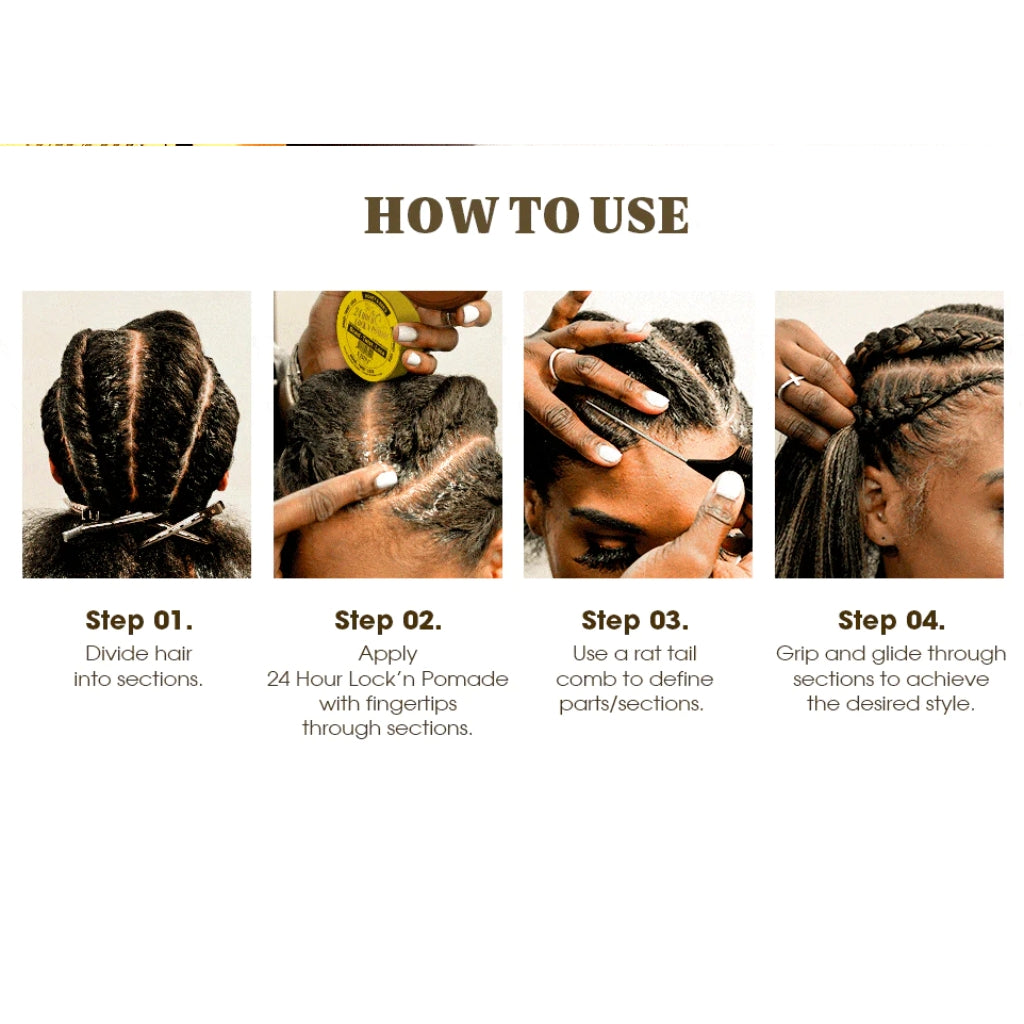 HOW TO USE

Step 01.
Divide hair into sections.

Step 02.
Apply 24 Hour Lock'n Pomade with fingertips through sections.

Step 03.
Use a rat tail comb to define parts/sections.

Step 04.
Grip and glide through sections to achieve the desired style.