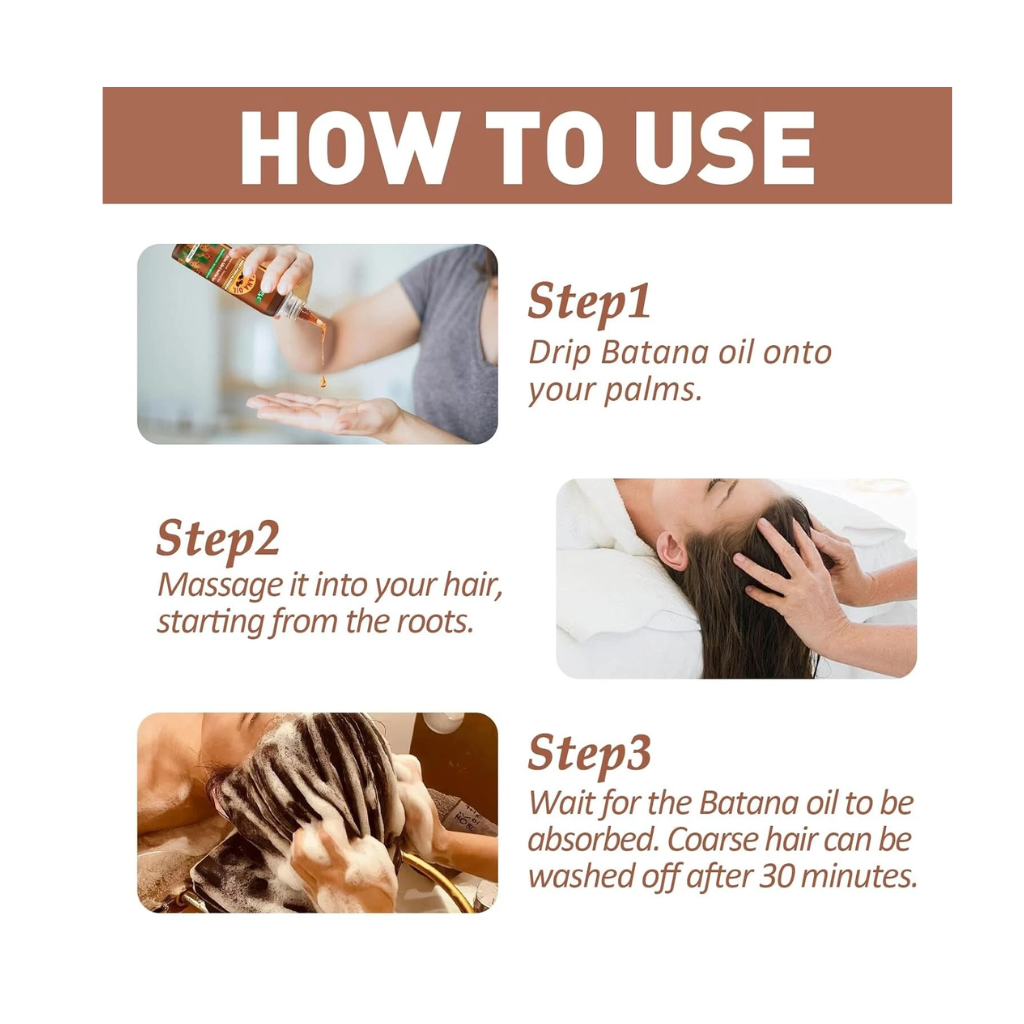 HOW TO USE

Step1
Drip Batana oil onto your palms.

Step2
Massage it into your hair, starting from the roots.

Step3
Wait for the Batana oil to be absorbed. Coarse hair can be washed off after 30 minutes.